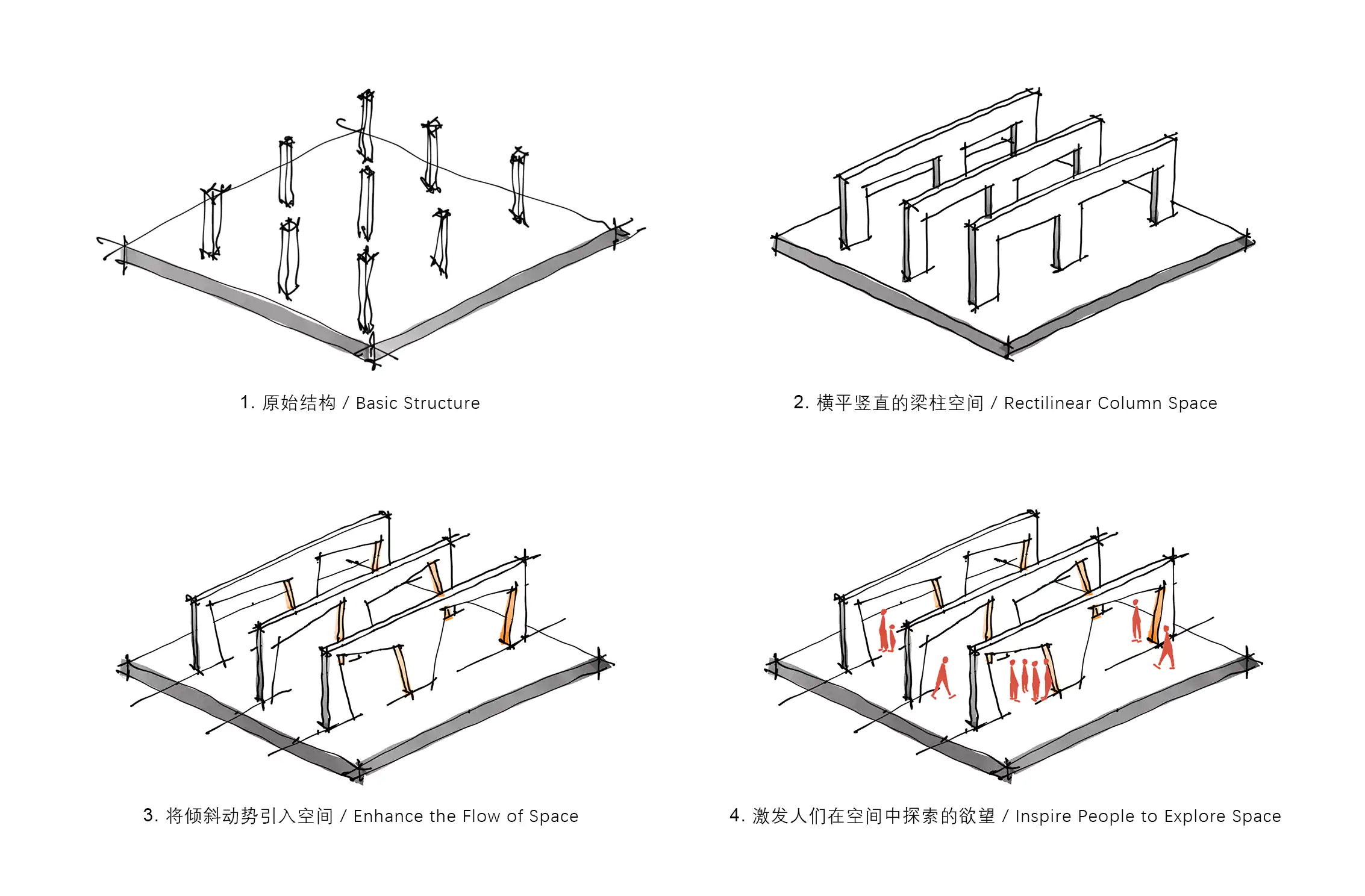 1. 原始结构 / Basic Structure

2. 横平竖直的梁柱空间 / Rectilinear Column Space

3. 将倾斜动势引入空间 / Enhance the Flow of Space

4. 激发人们在空间中探索的欲望 / Inspire People to Explore Space